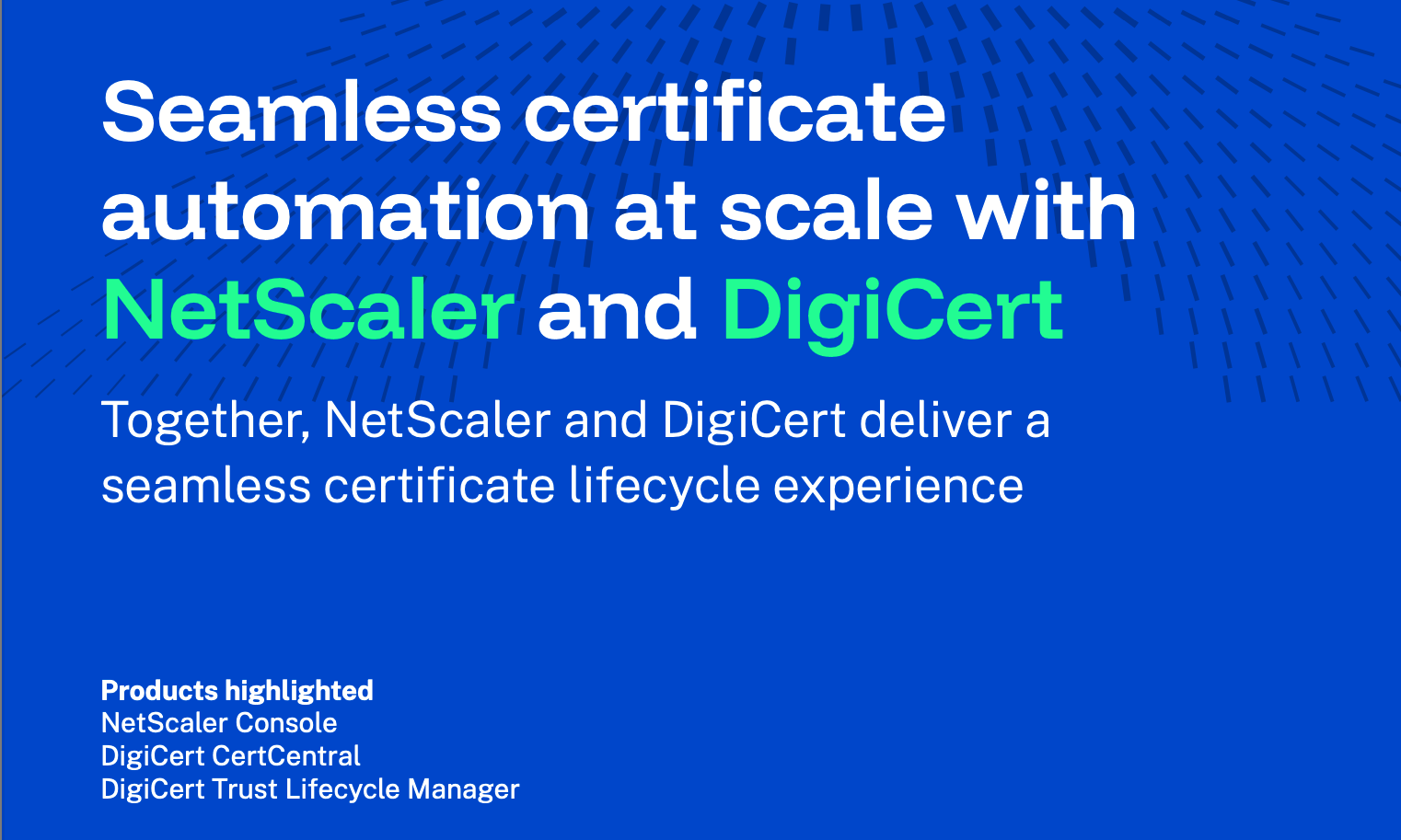 Seamless certificate automation at scale with NetScaler and DigiCert

Together, NetScaler and DigiCert deliver a seamless certificate lifecycle experience

Products highlighted
NetScaler Console
DigiCert CertCentral
DigiCert Trust Lifecycle Manager