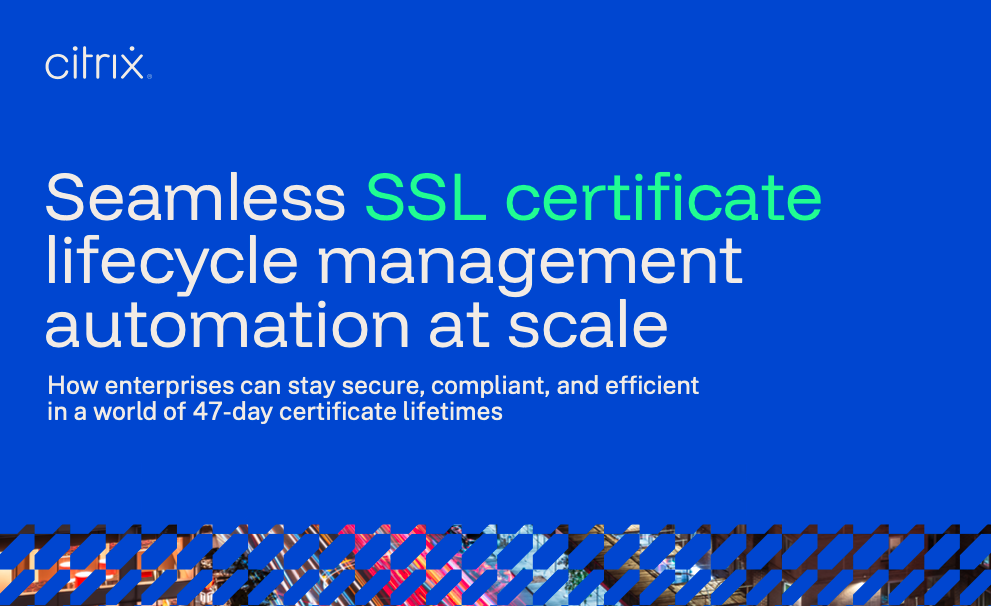 citrix.

Seamless SSL certificate lifecycle management automation at scale

How enterprises can stay secure, compliant, and efficient in a world of 47-day certificate lifetimes