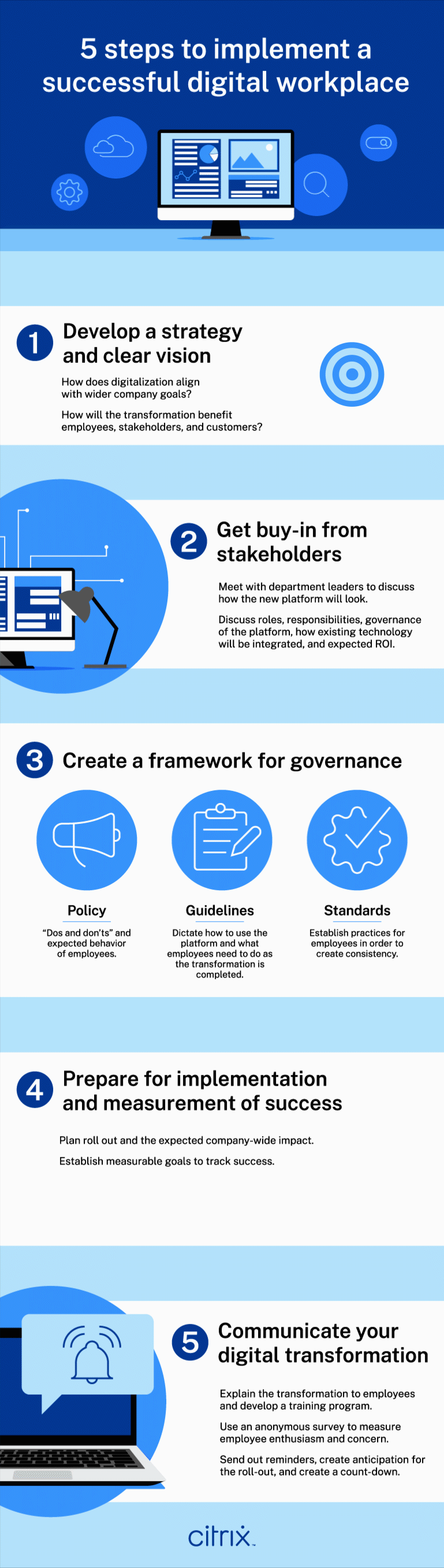 5 steps to implement a successful digital workplace

1 Develop a strategy and clear vision

How does digitalization align with wider company goals?

How will the transformation benefit employees, stakeholders, and customers?

2 Get buy-in from stakeholders

Meet with department leaders to discuss how the new platform will look.

Discuss roles, responsibilities, governance of the platform, how existing technology will be integrated, and expected ROI.

3 Create a framework for governance

Policy
"Dos and don'ts" and expected behavior of employees.

Guidelines
Dictate how to use the platform and what employees need to do as the transformation is completed.

Standards
Establish practices for employees in order to create consistency.

4 Prepare for implementation and measurement of success

Plan roll out and the expected company-wide impact.

Establish measurable goals to track success.

5 Communicate your digital transformation

Explain the transformation to employees and develop a training program.

Use an anonymous survey to measure employee enthusiasm and concern.

Send out reminders, create anticipation for the roll-out, and create a count-down.

citrix.